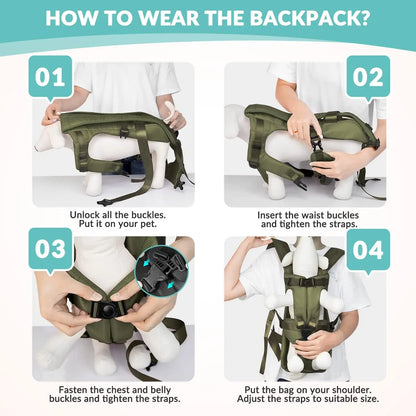 HOW TO WEAR THE BACKPACK?

01

Unlock all the buckles.
Put it on your pet.

02

Insert the waist buckles and tighten the straps.

03

Fasten the chest and belly buckles and tighten the straps.

04

Put the bag on your shoulder.
Adjust the straps to suitable size.